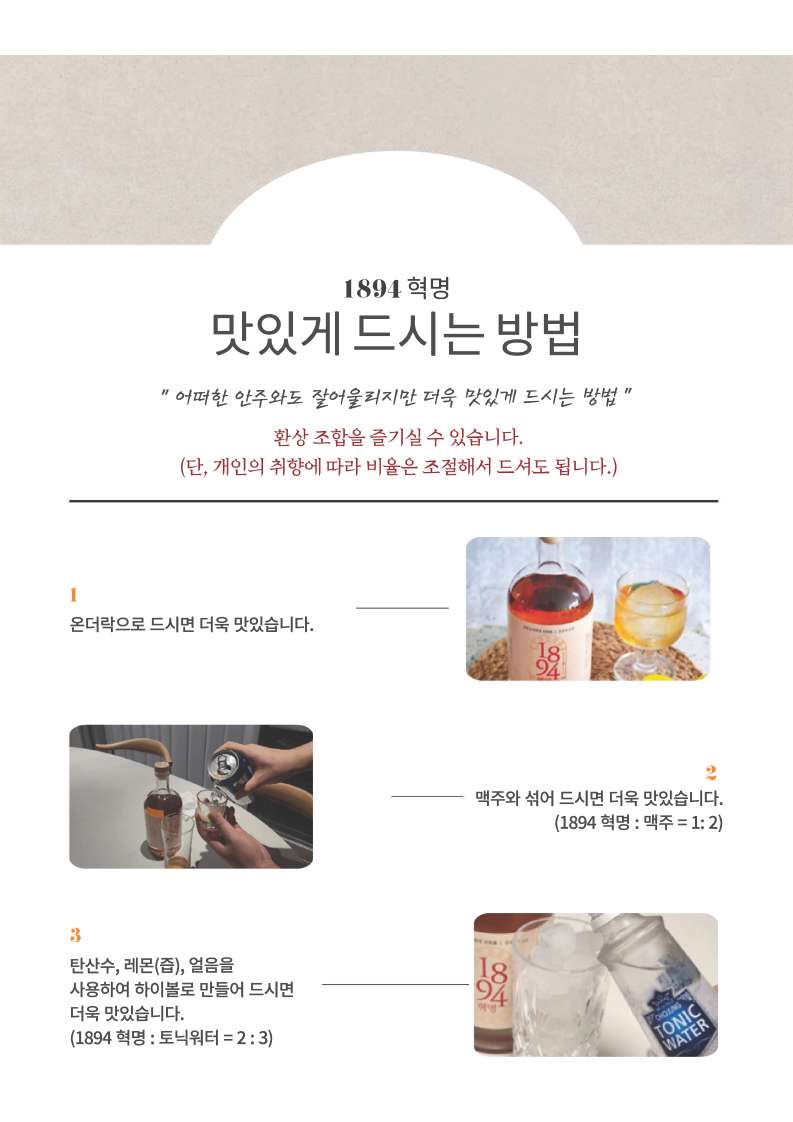 1894 혁명
맛있게 드시는 방법

" 어떠한 안주와도 잘어울리지만 더욱 맛있게 드시는 방법 "

환상 조합을 즐기실 수 있습니다.
(단, 개인의 취향에 따라 비율은 조절해서 드셔도 됩니다.)

1
온더락으로 드시면 더욱 맛있습니다.

18 94

2
맥주와 섞어 드시면 더욱 맛있습니다.
(1894 혁명 : 맥주 = 1: 2)

3
탄산수, 레몬(즙), 얼음을 사용하여 하이볼로 만들어 드시면 더욱 맛있습니다.
(1894 혁명 : 토닉워터 = 2 : 3)

18 94 혁명

TONIC WATER